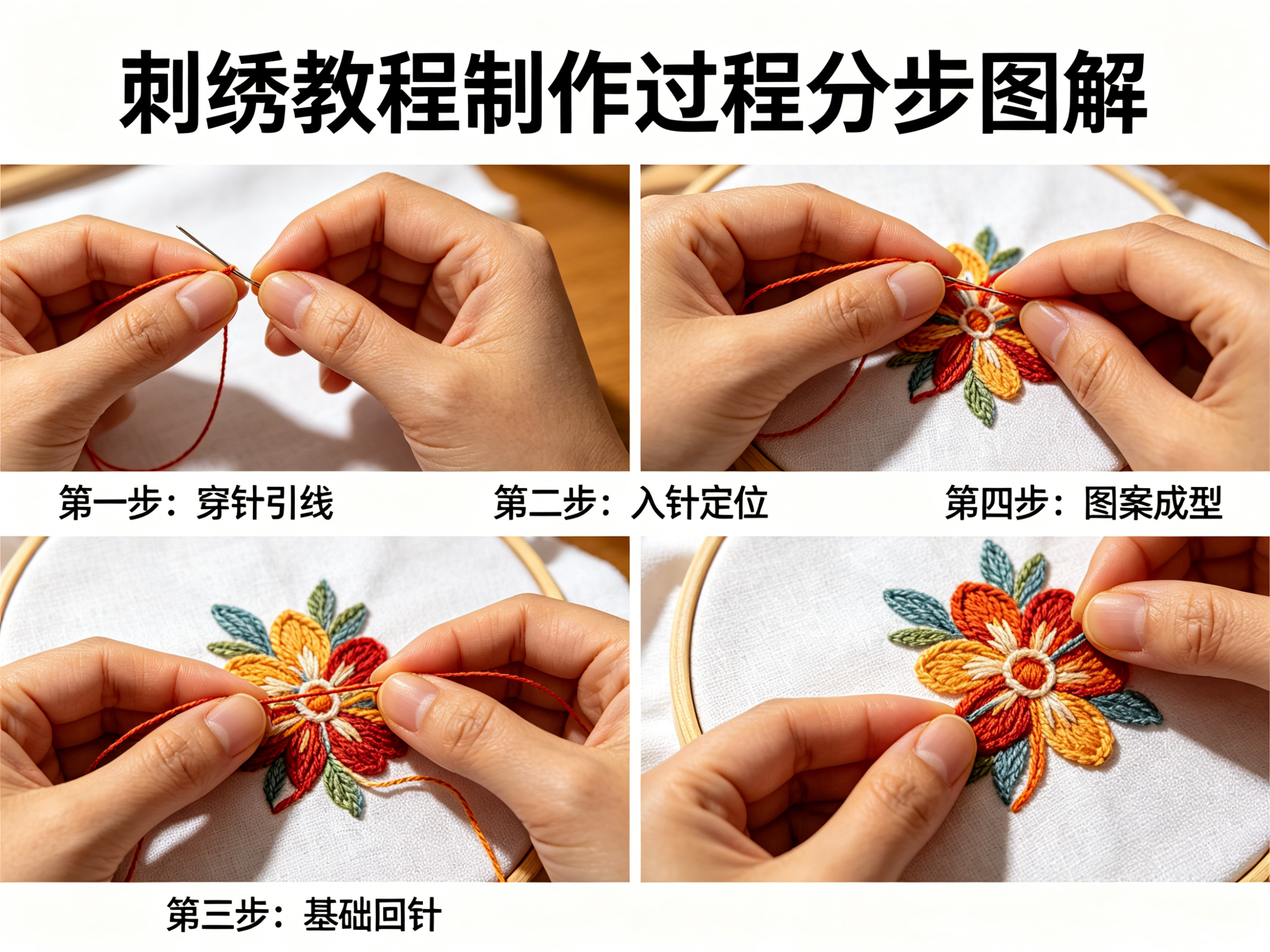 刺绣教程制作过程分步图解

第一步：穿针引线

第二步：入针定位

第四步：图案成型

第三步：基础回针