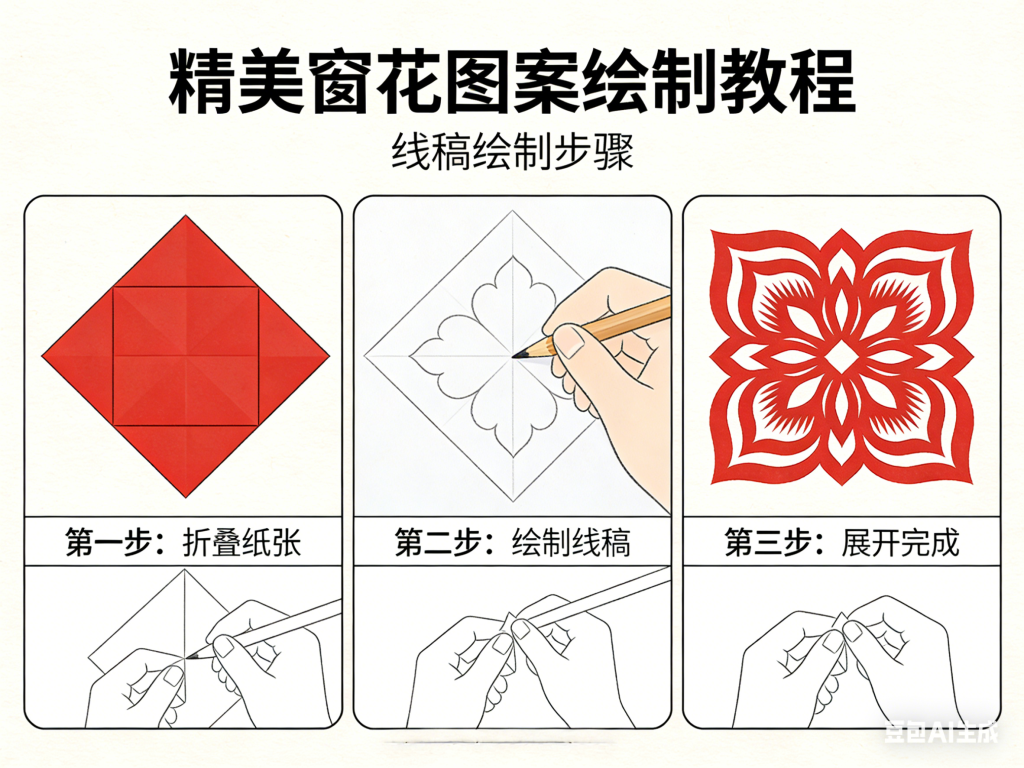 精美窗花图案绘制教程

线稿绘制步骤

第一步：折叠纸张

第二步：绘制线稿

第三步：展开完成

豆包AI生成