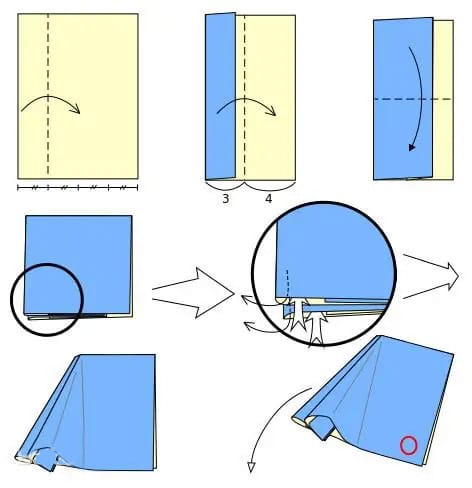 3
4